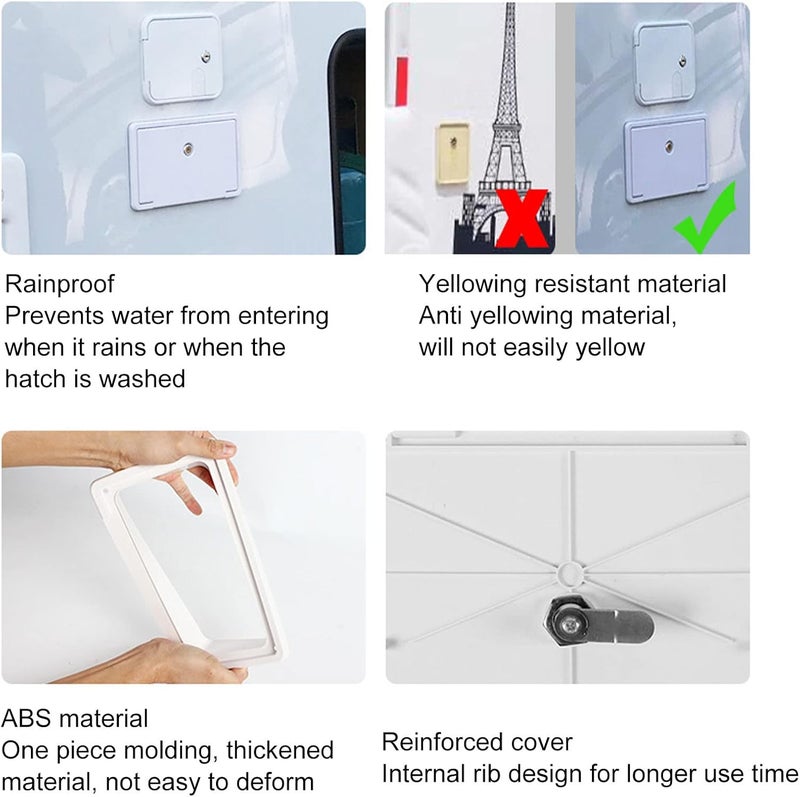 Rainproof
Prevents water from entering when it rains or when the hatch is washed

Yellowing resistant material
Anti yellowing material, will not easily yellow

ABS material
One piece molding, thickened material, not easy to deform

Reinforced cover
Internal rib design for longer use time